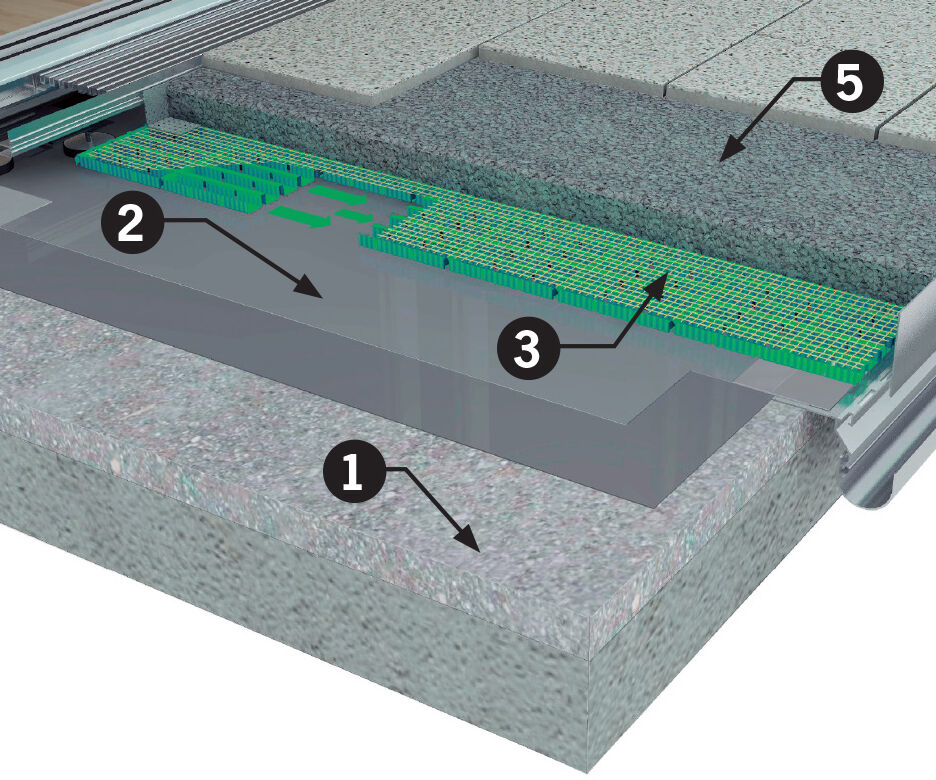 5

2

3

1