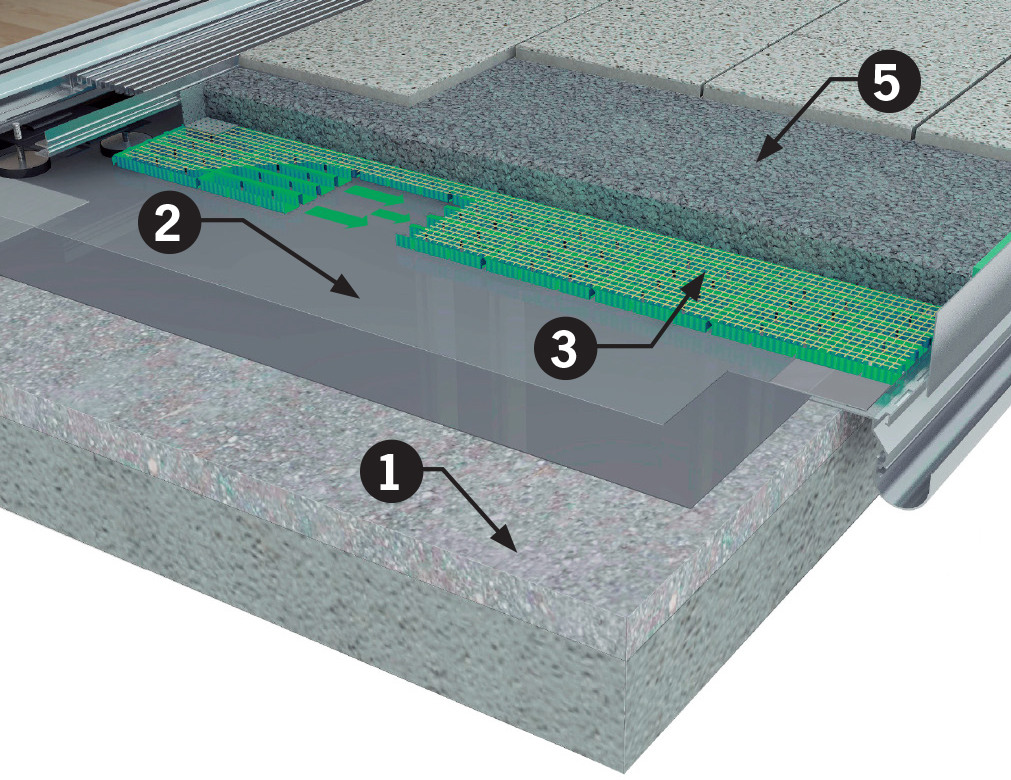 5

2

3

1