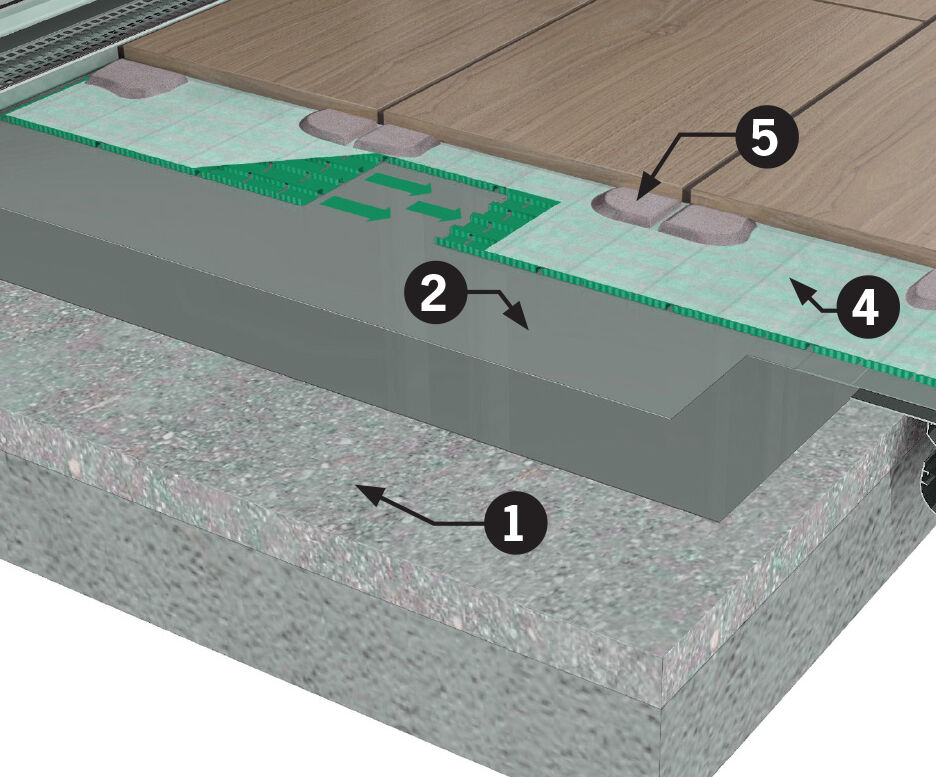 5
2
4
1