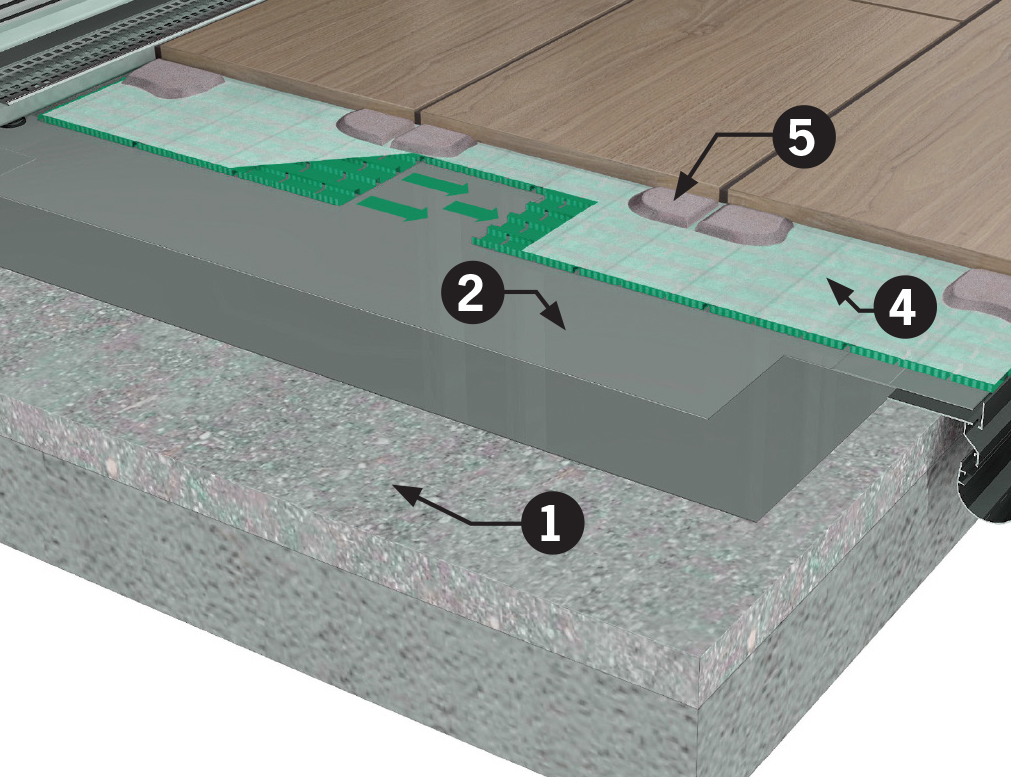 5
2
4
1